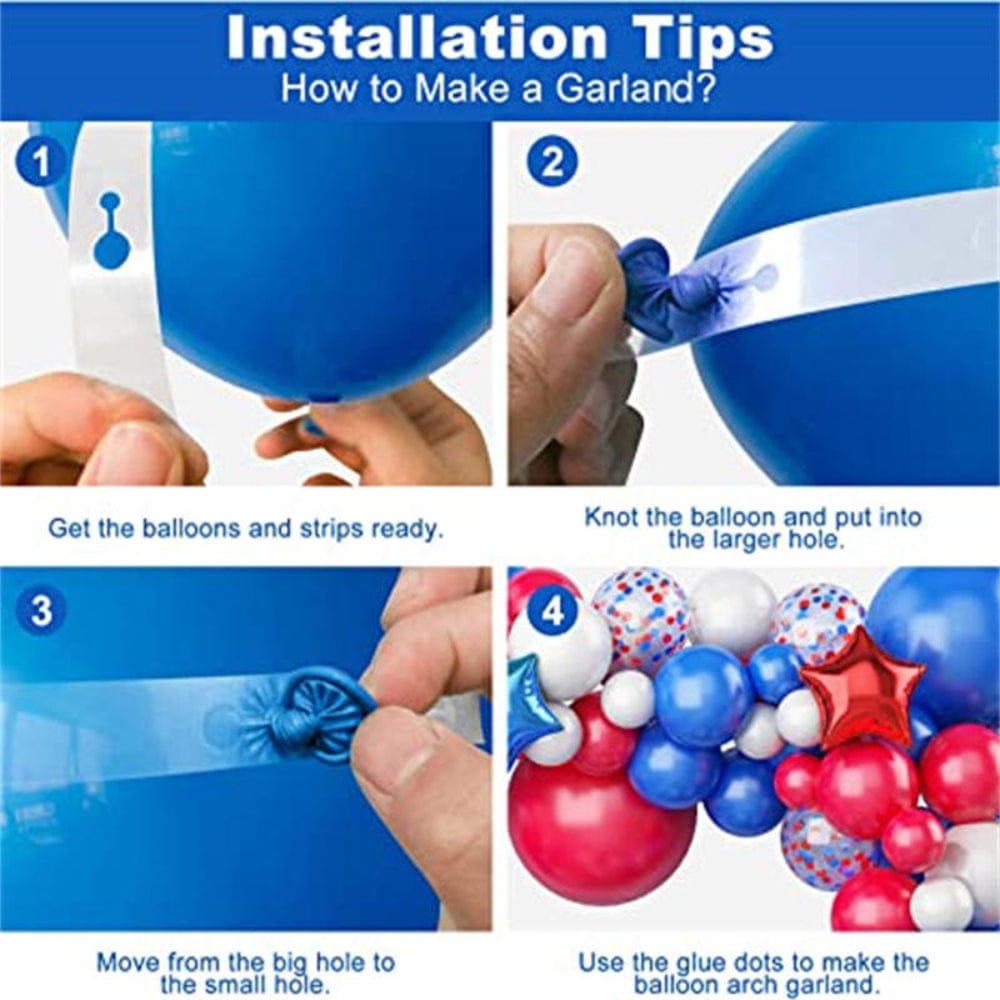 Installation Tips
How to Make a Garland?

1

Get the balloons and strips ready.

2

Knot the balloon and put into the larger hole.

3

Move from the big hole to the small hole.

4

Use the glue dots to make the balloon arch garland.