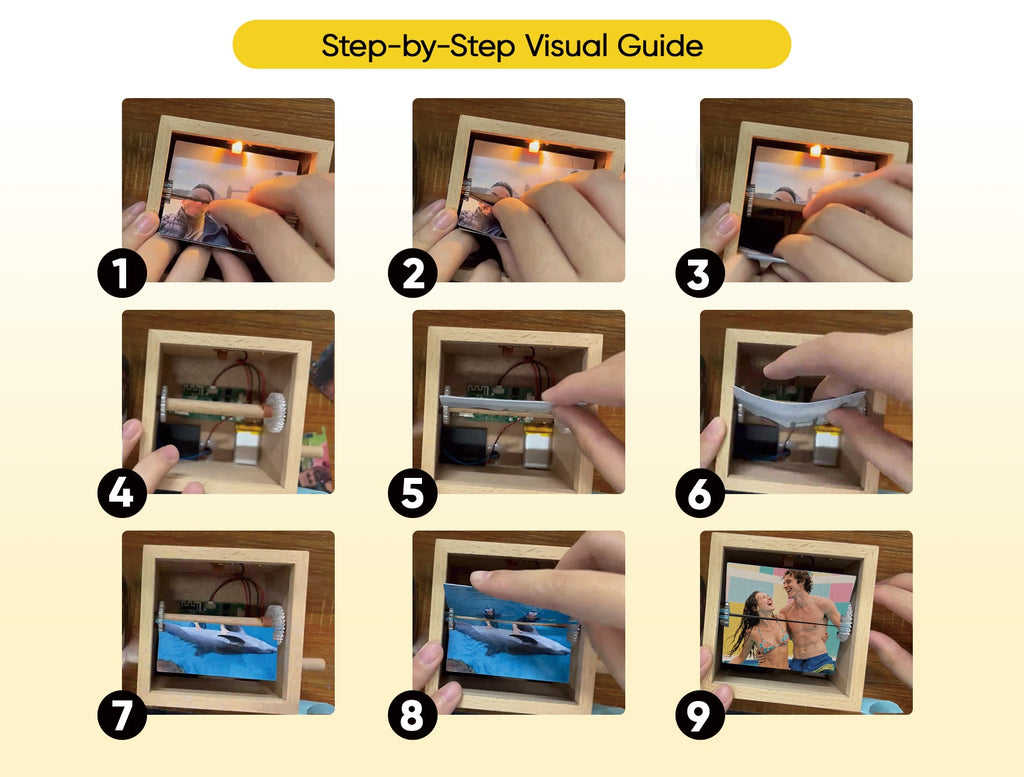 Step-by-Step Visual Guide

1

2

3

4

5

6

7

8

9