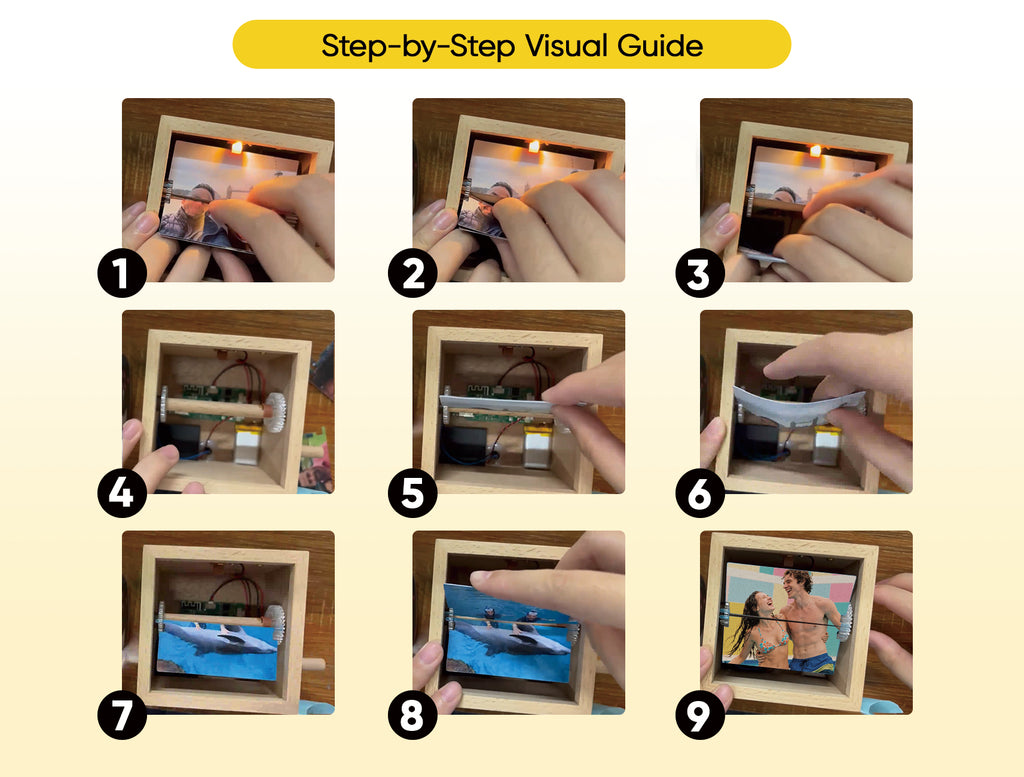 Step-by-Step Visual Guide

1

2

3

4

5

6

7

8

9